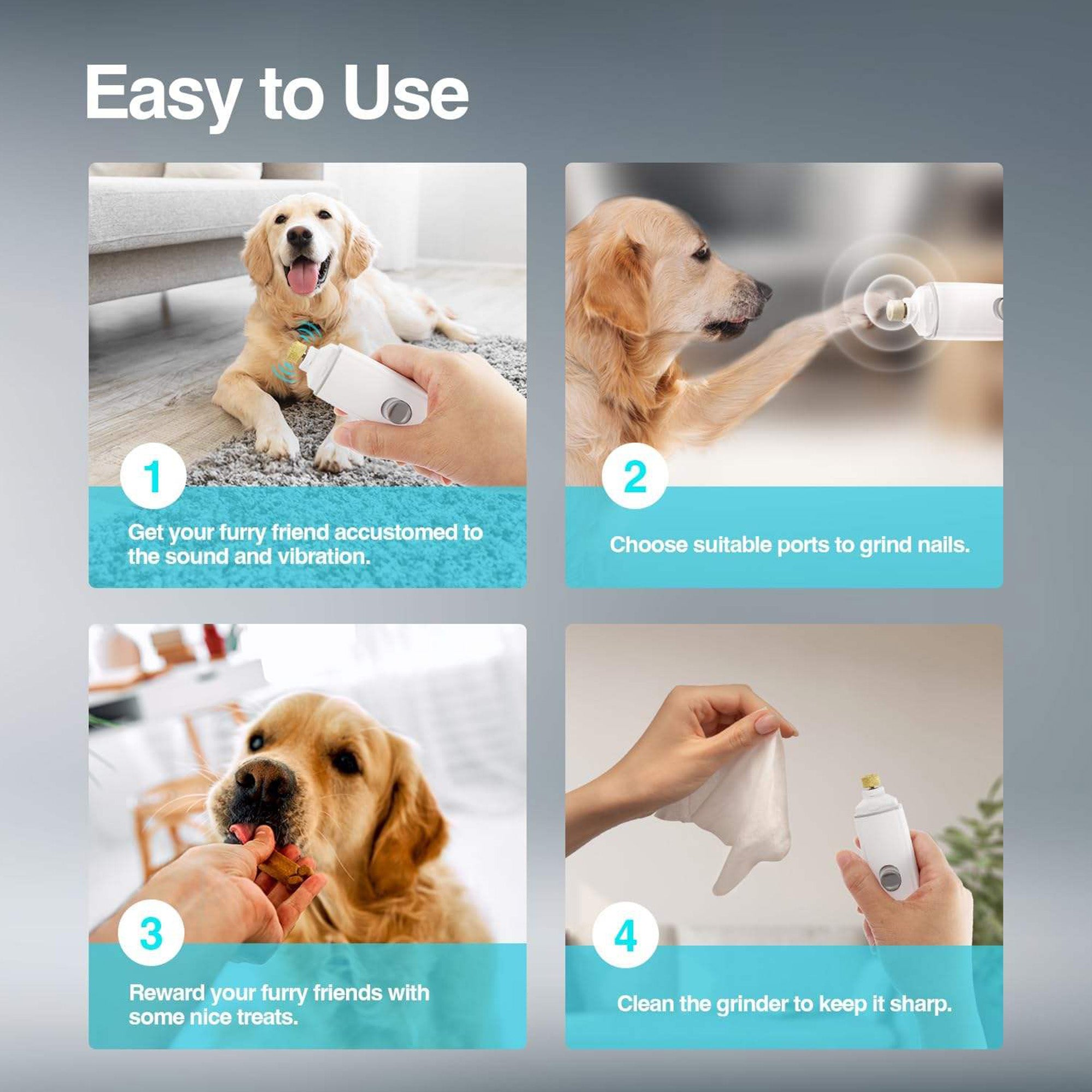 Easy to Use

1

Get your furry friend accustomed to the sound and vibration.

2

Choose suitable ports to grind nails.

3

Reward your furry friends with some nice treats.

4

Clean the grinder to keep it sharp.